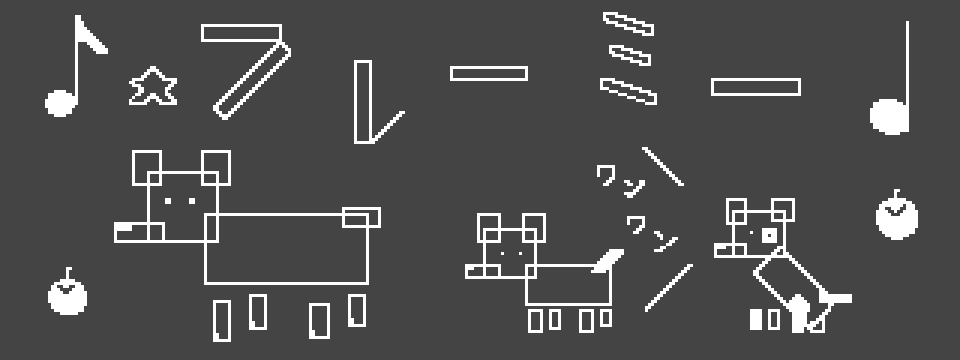 ♪☆フレーミー♩

ワン
ワン